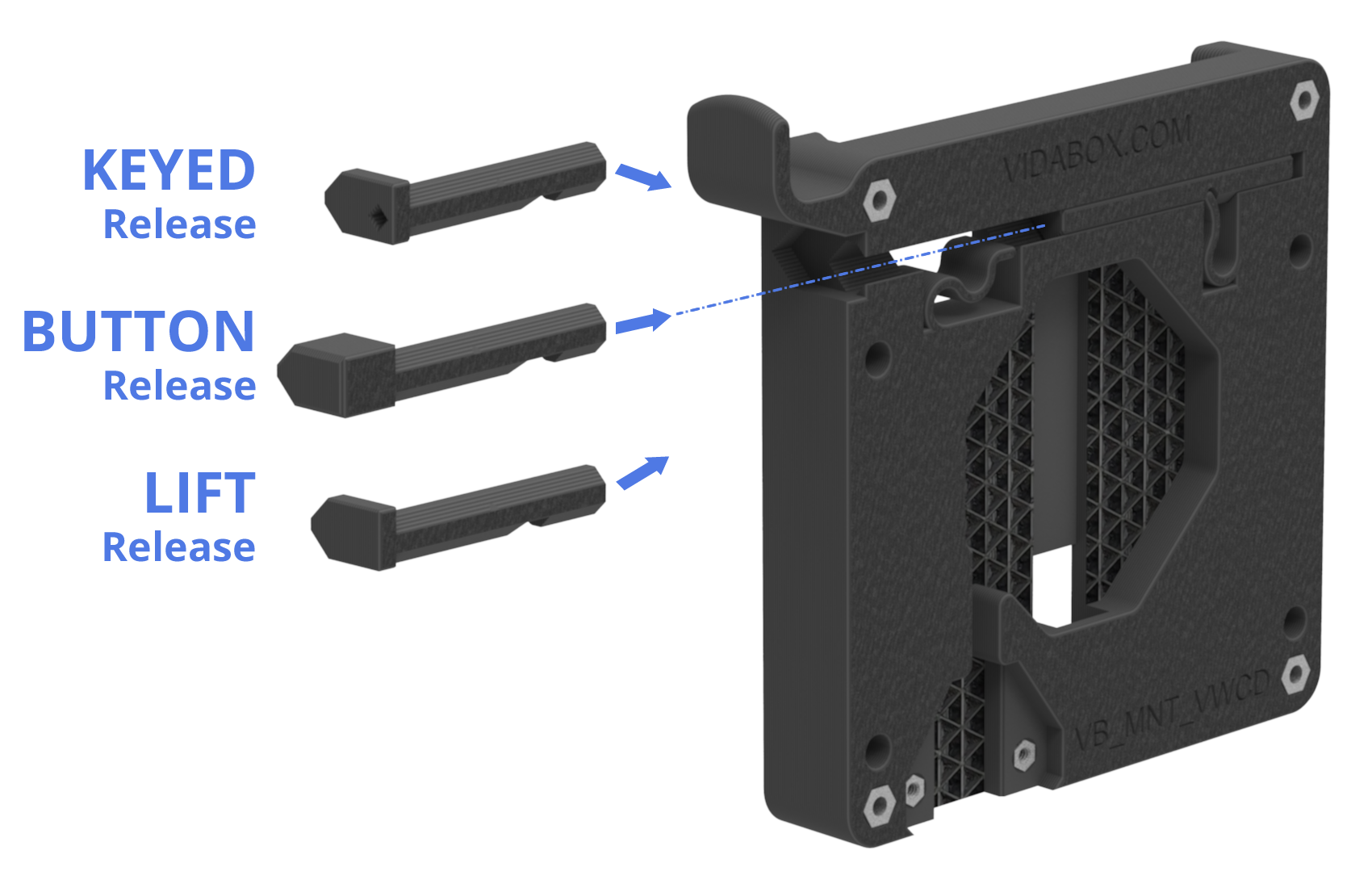 KEYED
Release

BUTTON
Release

LIFT
Release

VIDABOX.COM

VB_MNT_VWCD